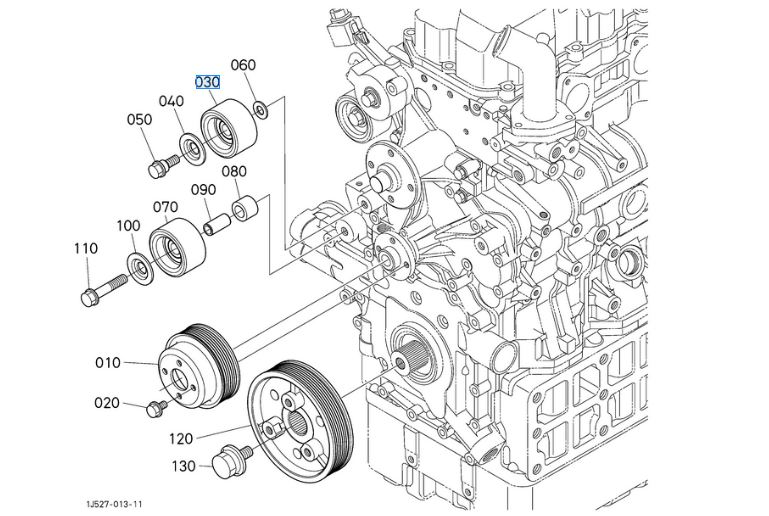 030
060
040
050
080
090
070
100
110
010
020
120
130
1J527-013-11